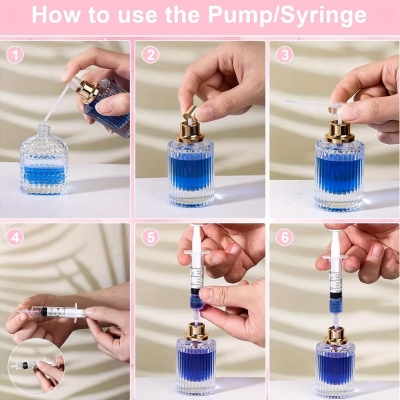 How to use the Pump/Syringe

1

2

3

4

5

6